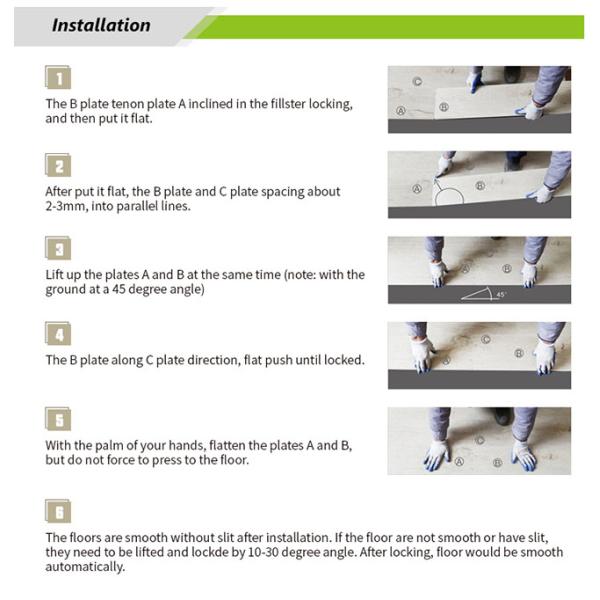 Installation

1

The B plate tenon plate A inclined in the fillster locking, and then put it flat.

C
A
B

2

After put it flat, the B plate and C plate spacing about 2-3mm, into parallel lines.

A
B

3

Lift up the plates A and B at the same time (note: with the ground at a 45 degree angle)

A
B
45°

4

The B plate along C plate direction, flat push until locked.

C
A
B

5

With the palm of your hands, flatten the plates A and B, but do not force to press to the floor.

C
A
B

6

The floors are smooth without slit after installation. If the floor are not smooth or have slit, they need to be lifted and lockde by 10-30 degree angle. After locking, floor would be smooth automatically.