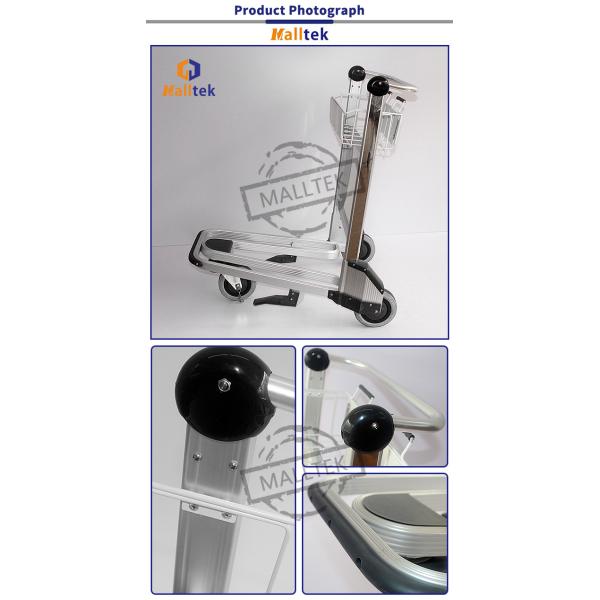 Product Photograph
Malltek

Malltek

MALLTEK

MALLTEK