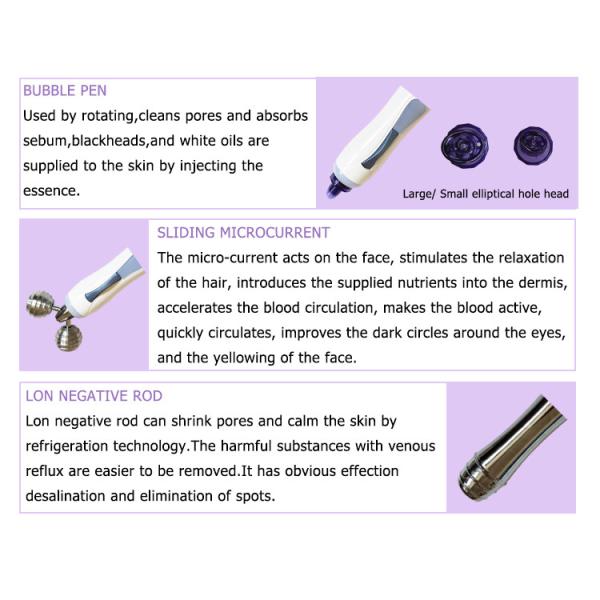 BUBBLE PEN

Used by rotating,cleans pores and absorbs sebum,blackheads,and white oils are supplied to the skin by injecting the essence.

Large/ Small elliptical hole head

SLIDING MICROCURRENT

The micro-current acts on the face, stimulates the relaxation of the hair, introduces the supplied nutrients into the dermis, accelerates the blood circulation, makes the blood active, quickly circulates, improves the dark circles around the eyes, and the yellowing of the face.

LON NEGATIVE ROD

Lon negative rod can shrink pores and calm the skin by refrigeration technology.The harmful substances with venous reflux are easier to be removed.It has obvious effection desalination and elimination of spots.