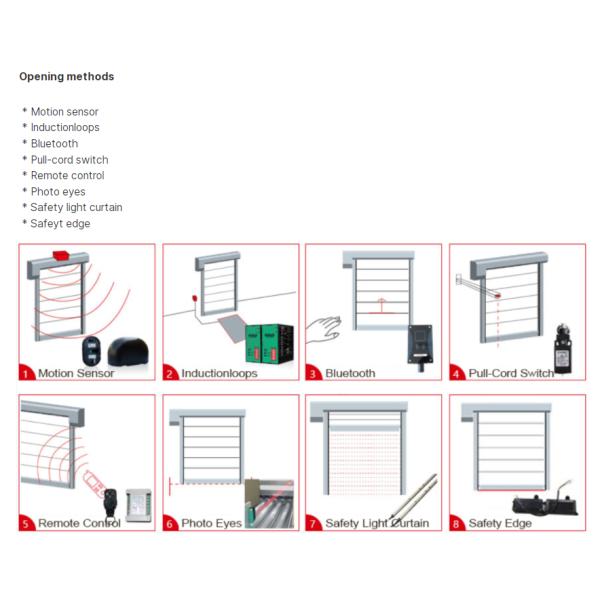 Opening methods

* Motion sensor
* Inductionloops
* Bluetooth
* Pull-cord switch
* Remote control
* Photo eyes
* Safety light curtain
* Safeyt edge

1 Motion Sensor

2 Inductionloops

3 Bluetooth

4 Pull-Cord Switch

5 Remote Control

6 Photo Eyes

7 Safety Light Curtain

8 Safety Edge