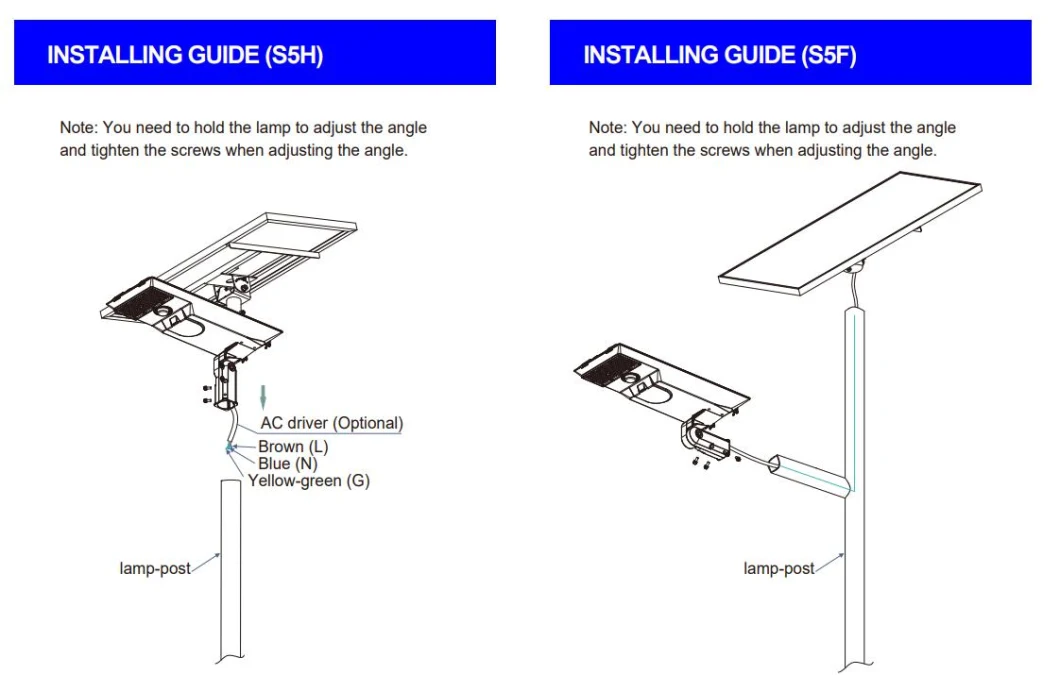 INSTALLING GUIDE (S5H)

Note: You need to hold the lamp to adjust the angle and tighten the screws when adjusting the angle.

AC driver (Optional)
Brown (L)
Blue (N)
Yellow-green (G)

lamp-post

INSTALLING GUIDE (S5F)

Note: You need to hold the lamp to adjust the angle and tighten the screws when adjusting the angle.

lamp-post