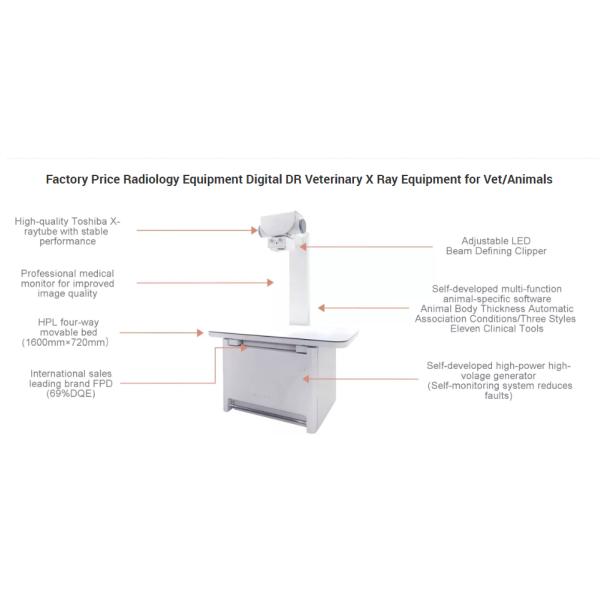 Factory Price Radiology Equipment Digital DR Veterinary X Ray Equipment for Vet/Animals

High-quality Toshiba X-raytube with stable performance

Professional medical monitor for improved image quality

HPL four-way movable bed (1600mm×720mm)

International sales leading brand FPD (69%DQE)

Adjustable LED Beam Defining Clipper

Self-developed multi-function animal-specific software Animal Body Thickness Automatic Association Conditions/Three Styles Eleven Clinical Tools

Self-developed high-power high-volage generator (Self-monitoring system reduces faults)