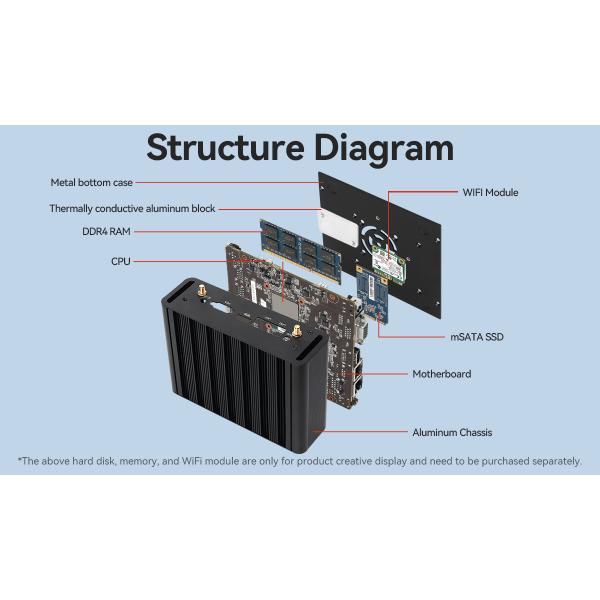 Structure Diagram

Metal bottom case

Thermally conductive aluminum block

DDR4 RAM

CPU

WIFI Module

mSATA SSD

Motherboard

Aluminum Chassis

*The above hard disk, memory, and WiFi module are only for product creative display and need to be purchased separately.