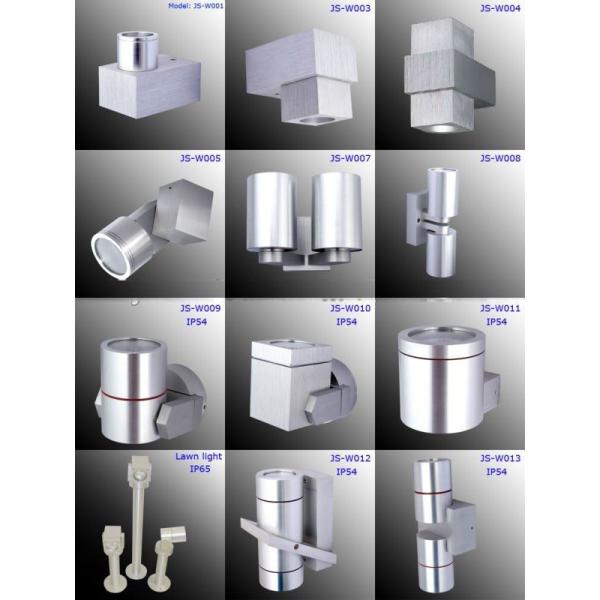 Model: JS-W001

JS-W003

JS-W004

JS-W005

JS-W007

JS-W008

JS-W009
IP54

JS-W010
IP54

JS-W011
IP54

Lawn light
IP65

JS-W012
IP54

JS-W013
IP54