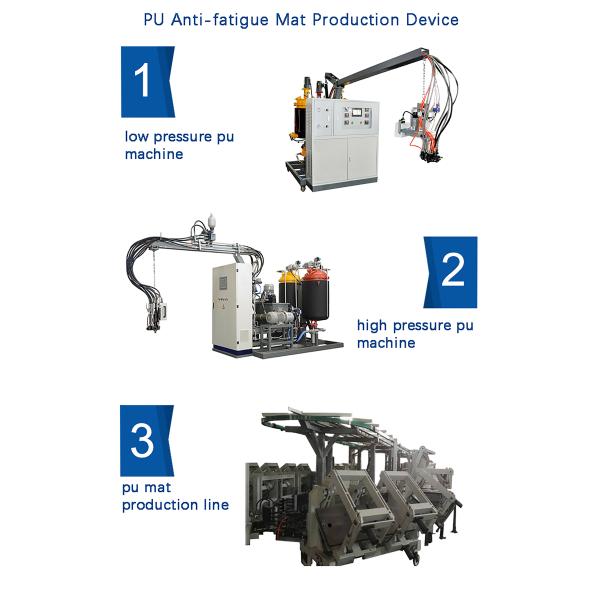 PU Anti-fatigue Mat Production Device

1

low pressure pu machine

2

high pressure pu machine

3

pu mat production line