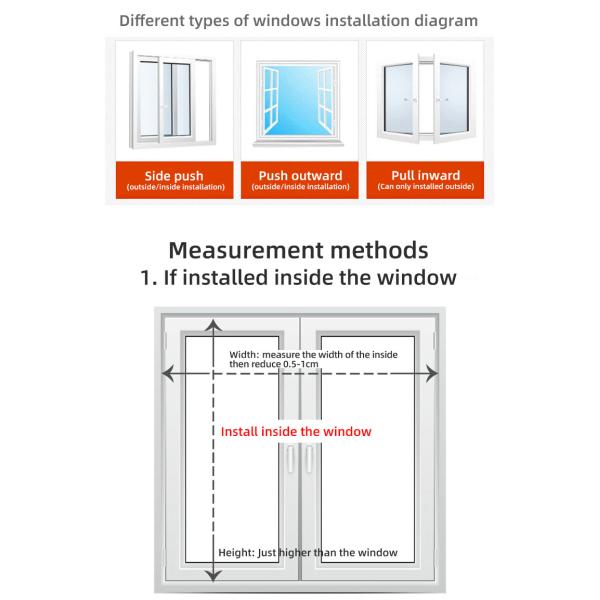 Different types of windows installation diagram

Side push
(outside/inside installation)

Push outward
(outside/inside installation)

Pull inward
(Can only installed outside)

Measurement methods
1. If installed inside the window

Width: measure the width of the inside then reduce 0.5-1cm

Install inside the window

Height: Just higher than the window