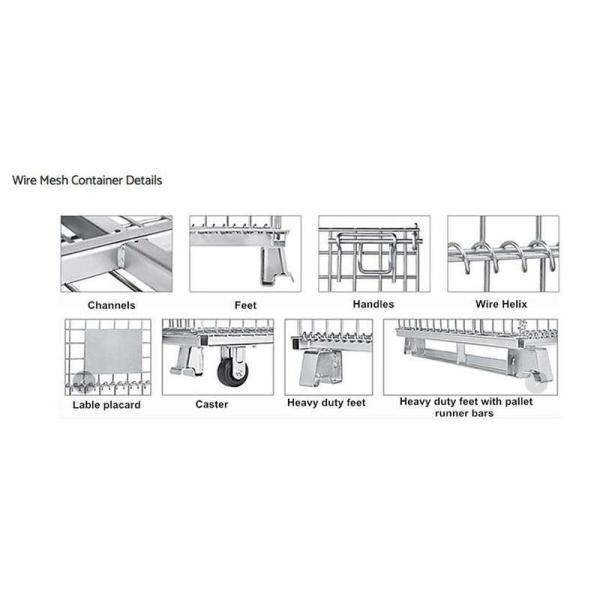 Wire Mesh Container Details

Channels

Feet

Handles

Wire Helix

Lable placard

Caster

Heavy duty feet

Heavy duty feet with pallet runner bars