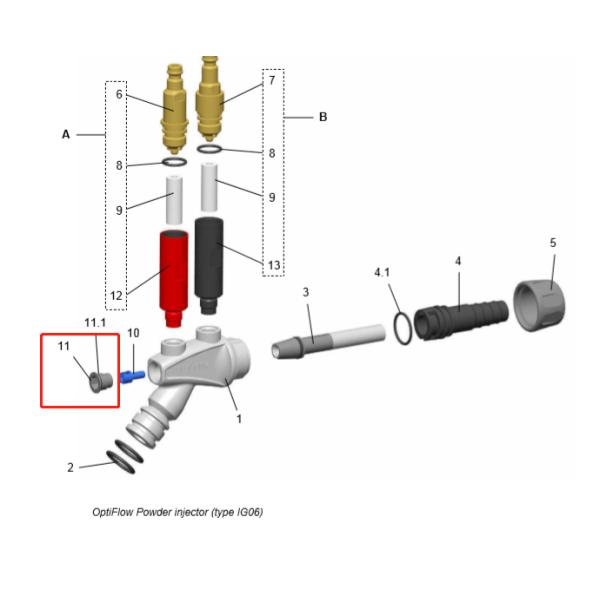 A

6

8

9

12

7

B

8

9

13

11.1

11

10

1

2

3

4.1

4

5

OptiFlow Powder injector (type IG06)