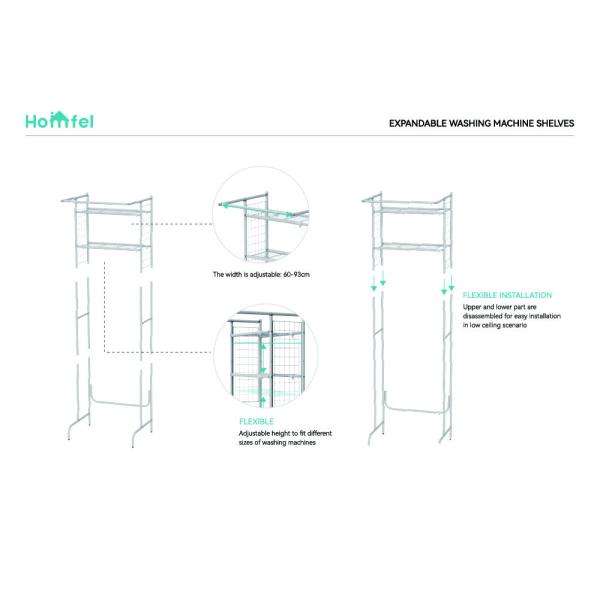 Homfel

EXPANDABLE WASHING MACHINE SHELVES

The width is adjustable: 60-93cm

FLEXIBLE
Adjustable height to fit different sizes of washing machines

FLEXIBLE INSTALLATION
Upper and lower part are disassembled for easy installation in low ceiling scenario