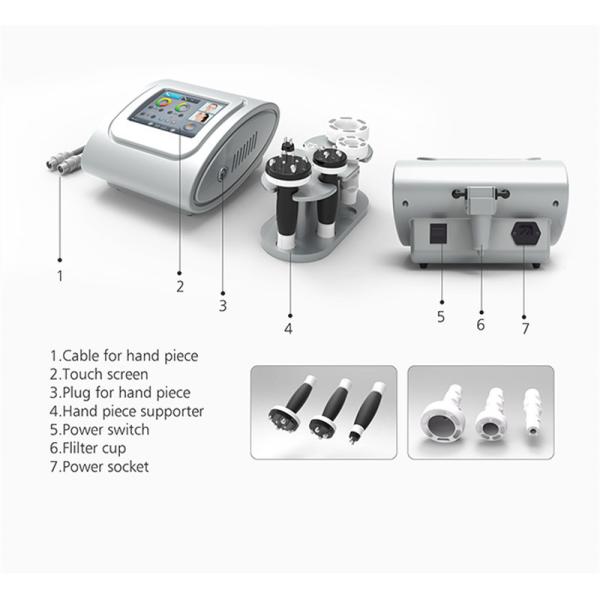 1

2

3

4

5

6

7

1.Cable for hand piece
2.Touch screen
3.Plug for hand piece
4.Hand piece supporter
5.Power switch
6.Flilter cup
7.Power socket