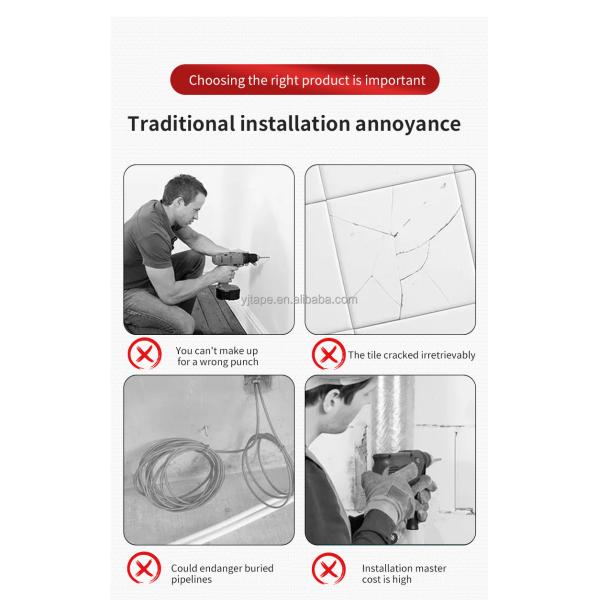 Choosing the right product is important

Traditional installation annoyance

yjtape.en.alibaba.com

You can't make up for a wrong punch

The tile cracked irretrievably

Could endanger buried pipelines

Installation master cost is high