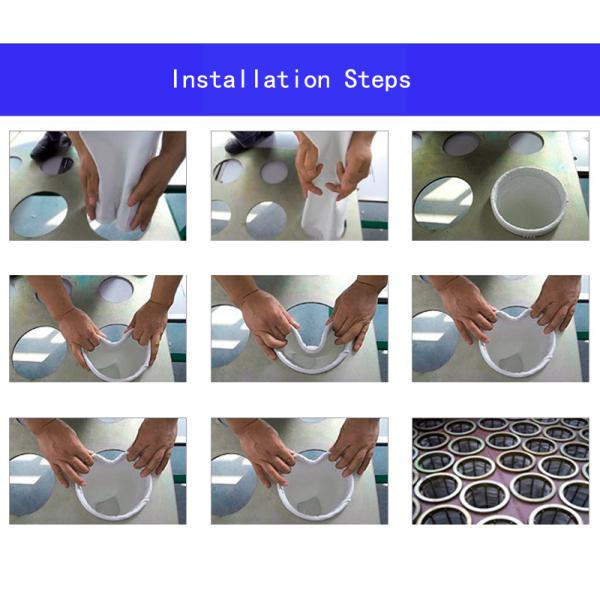 Installation Steps