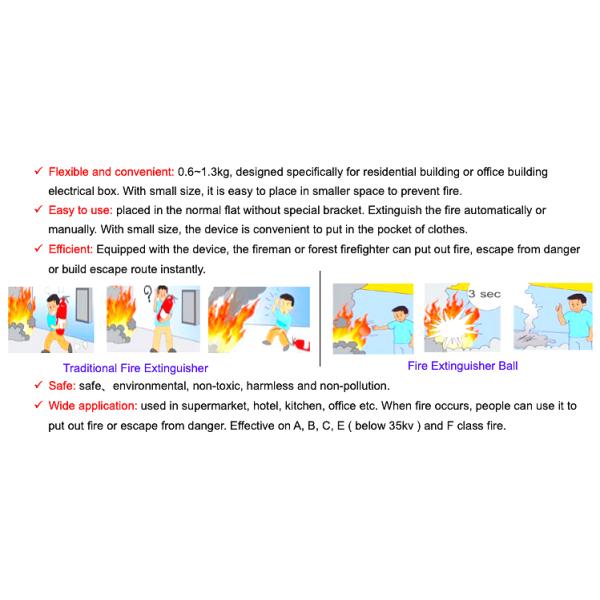 ✓ Flexible and convenient: 0.6~1.3kg, designed specifically for residential building or office building electrical box. With small size, it is easy to place in smaller space to prevent fire.

✓ Easy to use: placed in the normal flat without special bracket. Extinguish the fire automatically or manually. With small size, the device is convenient to put in the pocket of clothes.

✓ Efficient: Equipped with the device, the fireman or forest firefighter can put out fire, escape from danger or build escape route instantly.

?

3 sec

Traditional Fire Extinguisher

Fire Extinguisher Ball

✓ Safe: safe、environmental, non-toxic, harmless and non-pollution.

✓ Wide application: used in supermarket, hotel, kitchen, office etc. When fire occurs, people can use it to put out fire or escape from danger. Effective on A, B, C, E ( below 35kv ) and F class fire.