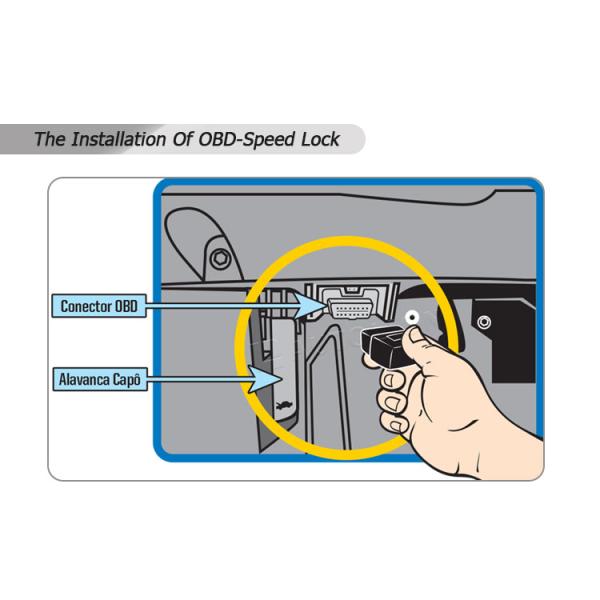 The Installation Of OBD-Speed Lock

Conector OBD

Alavanca Capô