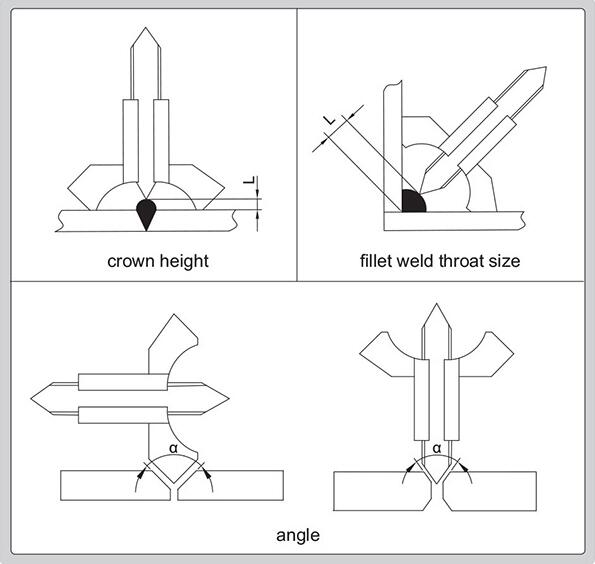 L

crown height

L

fillet weld throat size

α

α

angle