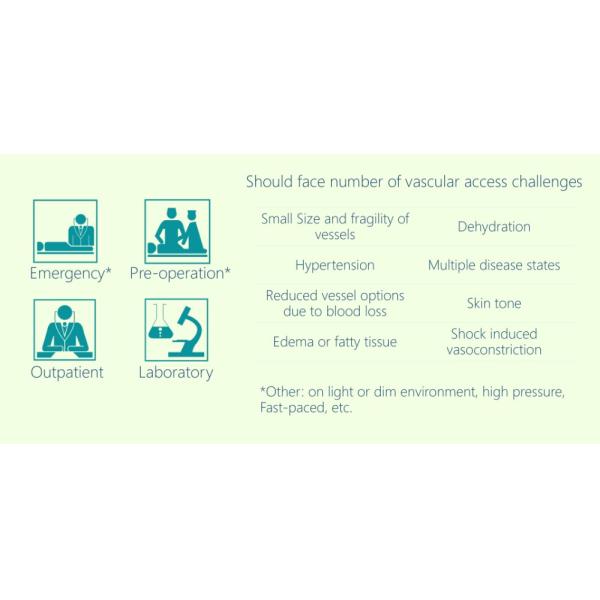 Emergency*

Pre-operation*

Outpatient

Laboratory

Should face number of vascular access challenges

| Small Size and fragility of vessels | Dehydration |
|---|---|
| Hypertension | Multiple disease states |
| Reduced vessel options due to blood loss | Skin tone |
| Edema or fatty tissue | Shock induced vasoconstriction |

*Other: on light or dim environment, high pressure, Fast-paced, etc.