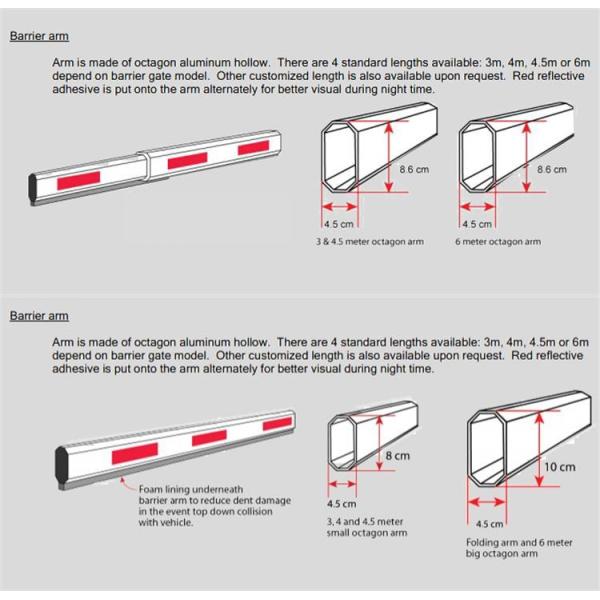 Barrier arm

Arm is made of octagon aluminum hollow. There are 4 standard lengths available: 3m, 4m, 4.5m or 6m depend on barrier gate model. Other customized length is also available upon request. Red reflective adhesive is put onto the arm alternately for better visual during night time.

8.6 cm

4.5 cm

3 & 4.5 meter octagon arm

8.6 cm

4.5 cm

6 meter octagon arm

Barrier arm

Arm is made of octagon aluminum hollow. There are 4 standard lengths available: 3m, 4m, 4.5m or 6m depend on barrier gate model. Other customized length is also available upon request. Red reflective adhesive is put onto the arm alternately for better visual during night time.

Foam lining underneath barrier arm to reduce dent damage in the event top down collision with vehicle.

8 cm

4.5 cm

3, 4 and 4.5 meter small octagon arm

10 cm

4.5 cm

Folding arm and 6 meter big octagon arm