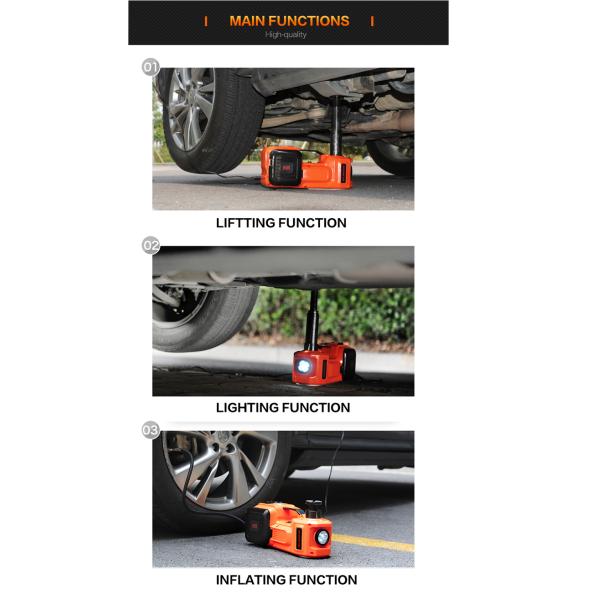 MAIN FUNCTIONS
High-quality

01

LIFTTING FUNCTION

02

LIGHTING FUNCTION

03

INFLATING FUNCTION