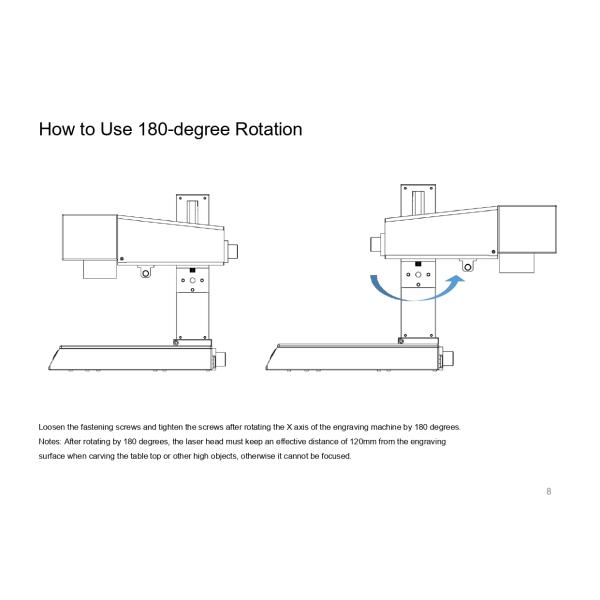 How to Use 180-degree Rotation

Loosen the fastening screws and tighten the screws after rotating the X axis of the engraving machine by 180 degrees.
Notes: After rotating by 180 degrees, the laser head must keep an effective distance of 120mm from the engraving surface when carving the table top or other high objects, otherwise it cannot be focused.

8