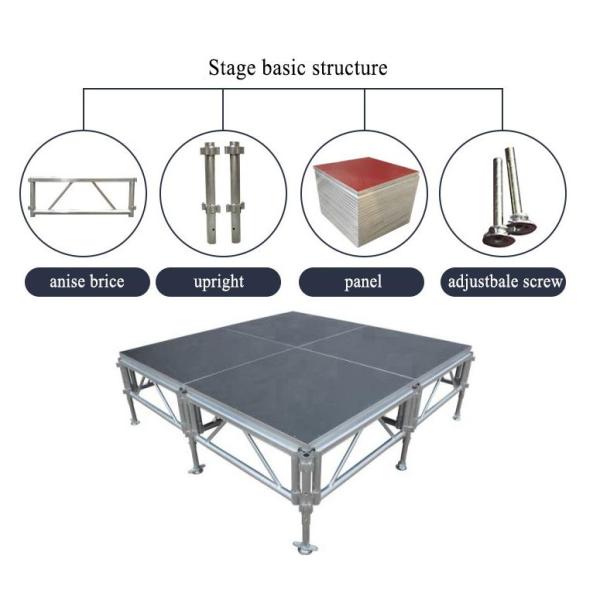 Stage basic structure

anise brice

upright

panel

adjustbale screw