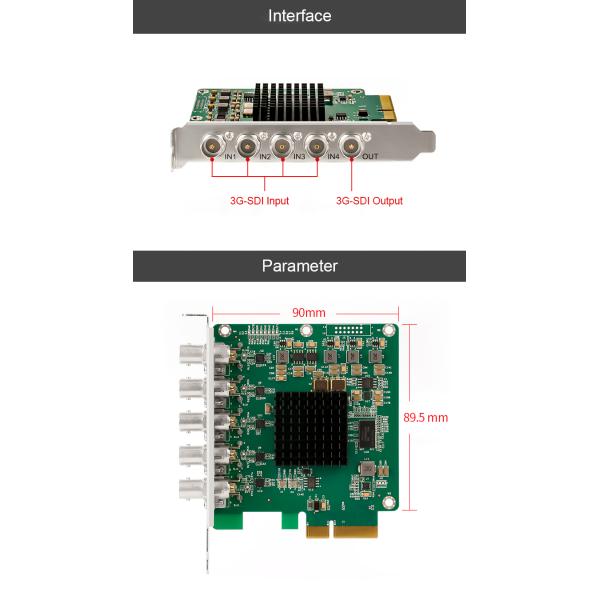 Interface

IN1 IN2 IN3 IN4 OUT

3G-SDI Input

3G-SDI Output

Parameter

90mm

89.5 mm