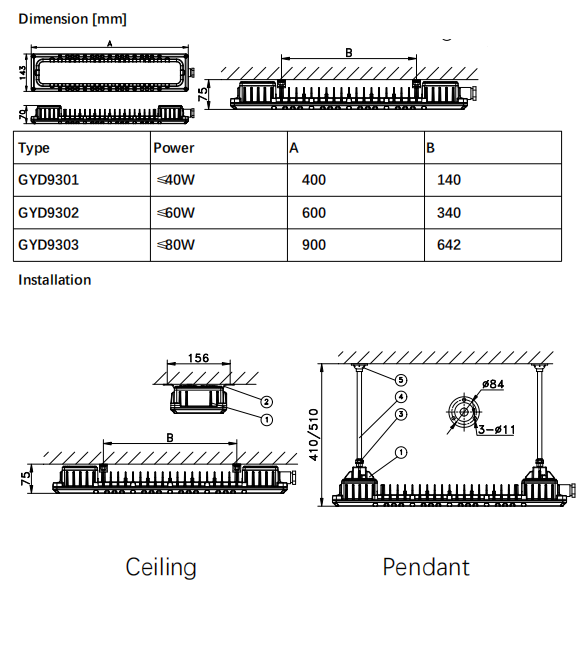 Dimension [mm]

A

143

70

B

75

| Type | Power | A | B |
|---|---|---|---|
| GYD9301 | ≤40W | 400 | 140 |
| GYD9302 | ≤60W | 600 | 340 |
| GYD9303 | ≤80W | 900 | 642 |

Installation

156

2

1

B

75

410/510

5

4

3

1

ø84

3-ø11

Ceiling

Pendant