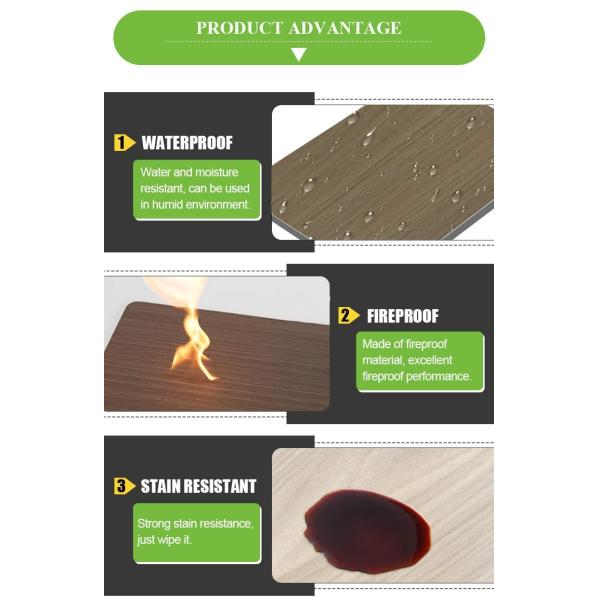 PRODUCT ADVANTAGE

1 WATERPROOF

Water and moisture resistant, can be used in humid environment.

2 FIREPROOF

Made of fireproof material, excellent fireproof performance.

3 STAIN RESISTANT

Strong stain resistance, just wipe it.