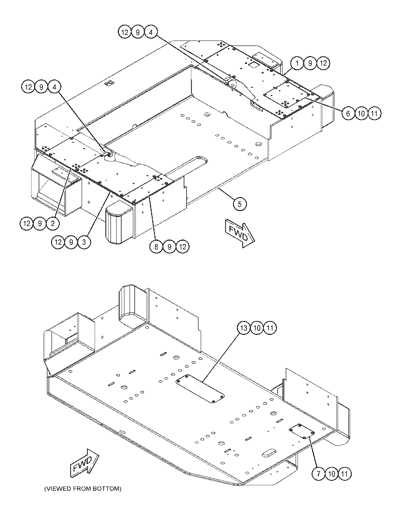 12 9 4
1 9 12
12 9 4
6 10 11
5
12 9 2
12 9 3
8 9 12
FWD

13 10 11
7 10 11
FWD
(VIEWED FROM BOTTOM)