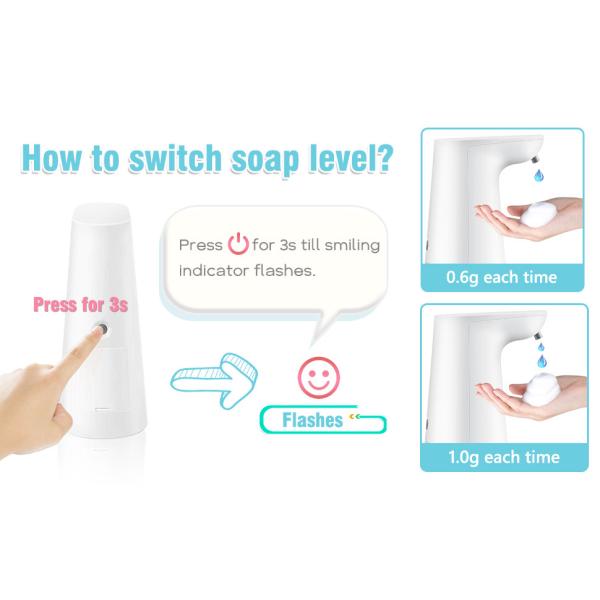 How to switch soap level?

Press for 3s

Press for 3s till smiling indicator flashes.

Flashes

0.6g each time

1.0g each time