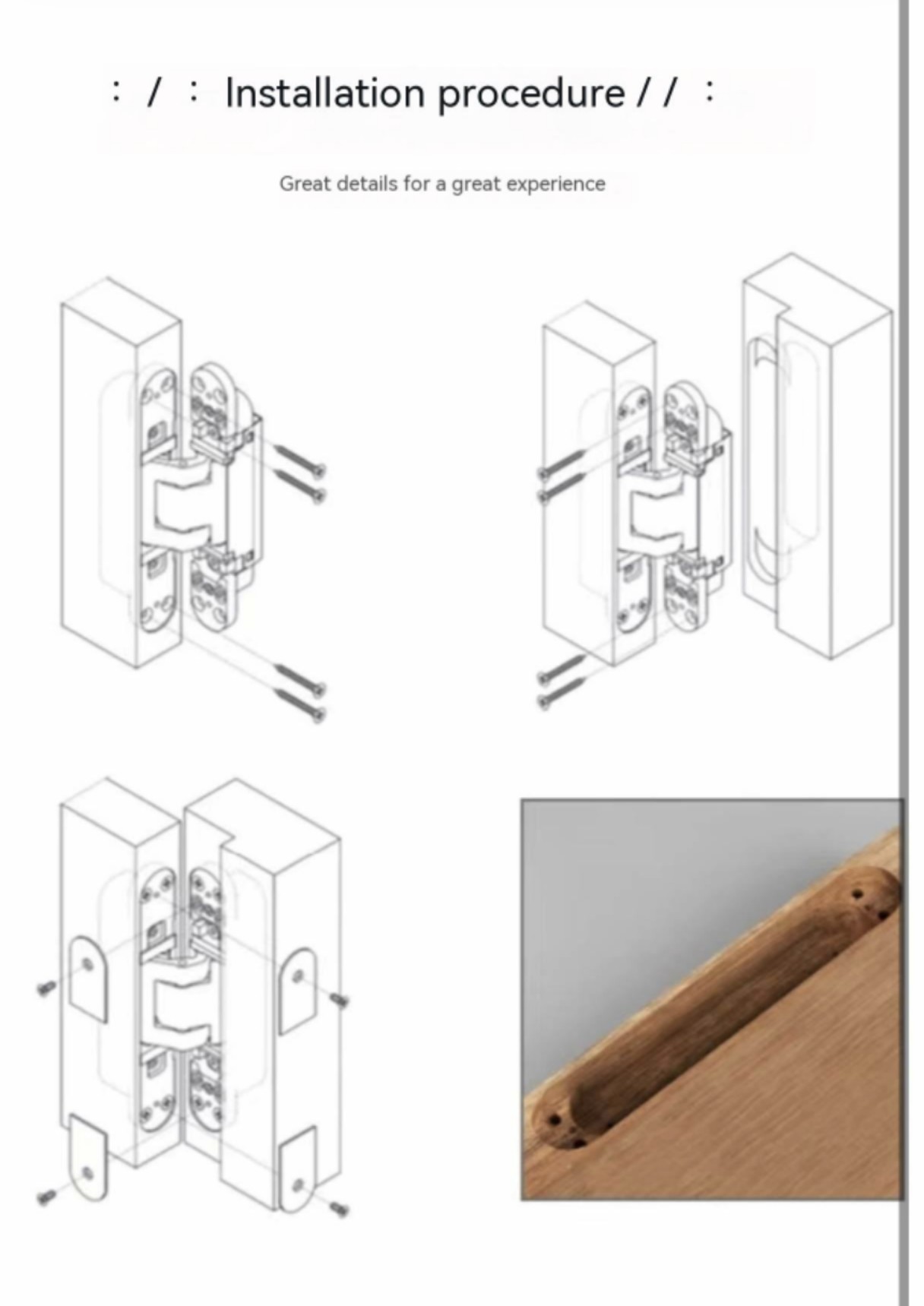 : / : Installation procedure / / :

Great details for a great experience