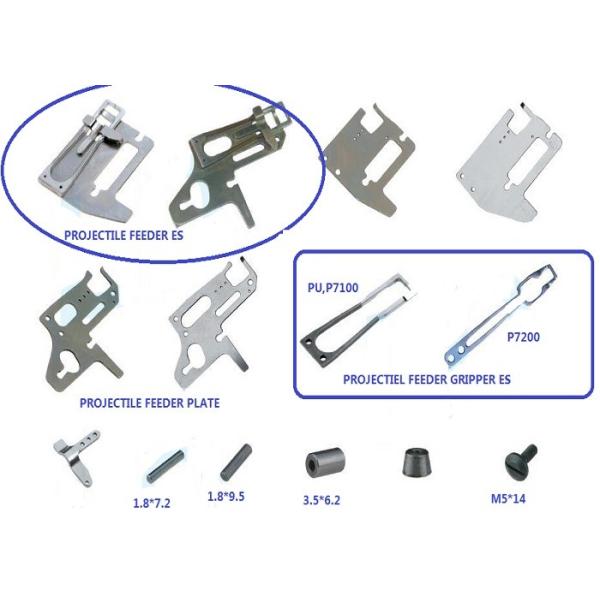 PROJECTILE FEEDER ES

PU,P7100

P7200

PROJECTIEL FEEDER GRIPPER ES

PROJECTILE FEEDER PLATE

1.8*7.2

1.8*9.5

3.5*6.2

M5*14