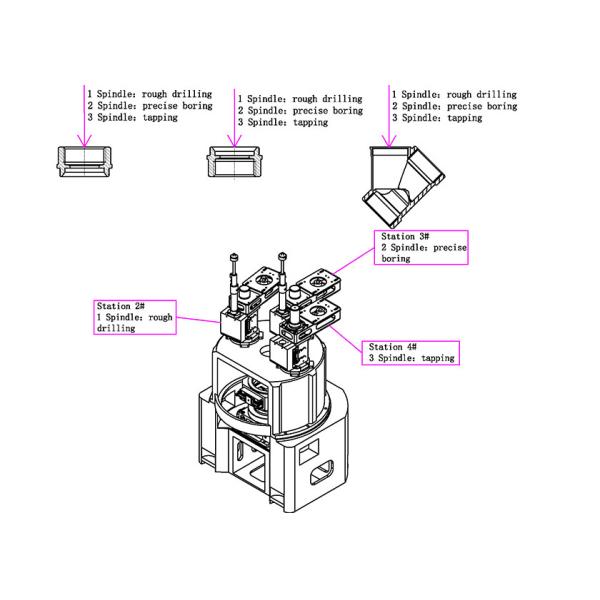 1 Spindle: rough drilling
2 Spindle: precise boring
3 Spindle: tapping

1 Spindle: rough drilling
2 Spindle: precise boring
3 Spindle: tapping

1 Spindle: rough drilling
2 Spindle: precise boring
3 Spindle: tapping

Station 3#
2 Spindle: precise boring

Station 2#
1 Spindle: rough drilling

Station 4#
3 Spindle: tapping