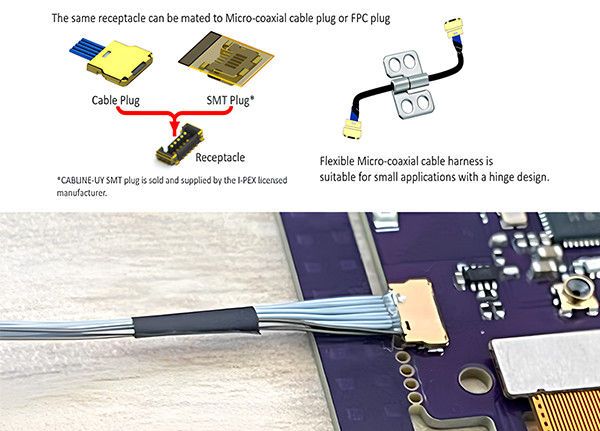 The same receptacle can be mated to Micro-coaxial cable plug or FPC plug

Cable Plug

SMT Plug*

Receptacle

*CABLINE-UY SMT plug is sold and supplied by the I-PEX licensed manufacturer.

Flexible Micro-coaxial cable harness is suitable for small applications with a hinge design.