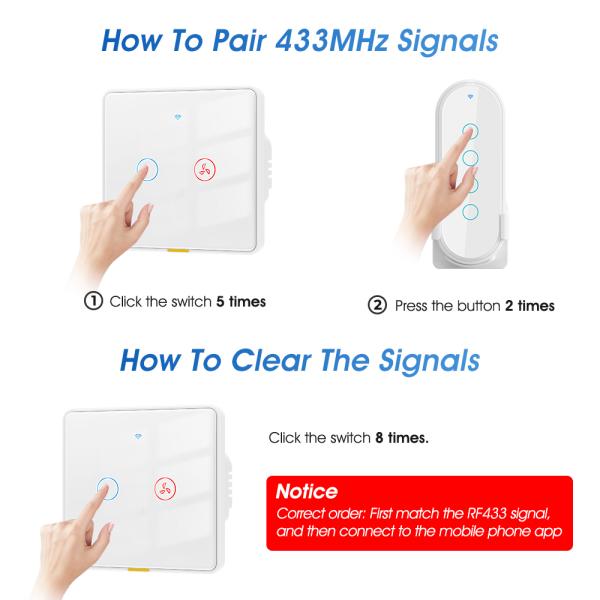 How To Pair 433MHz Signals

① Click the switch 5 times

② Press the button 2 times

How To Clear The Signals

Click the switch 8 times.

Notice
Correct order: First match the RF433 signal, and then connect to the mobile phone app