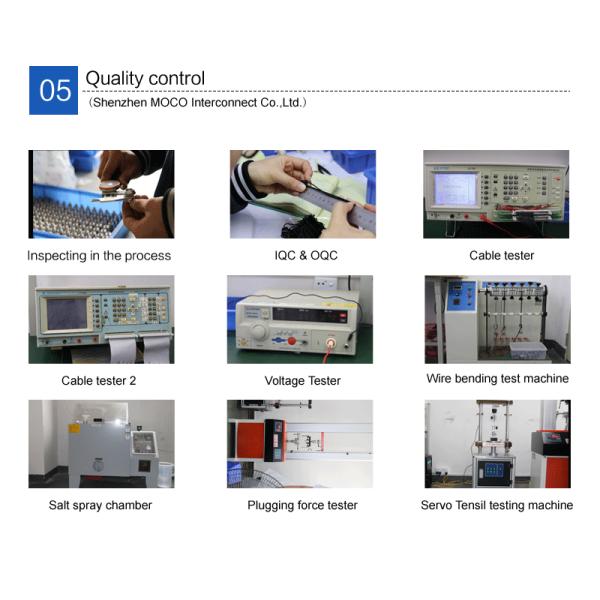 05 Quality control
(Shenzhen MOCO Interconnect Co.,Ltd.)

Inspecting in the process

IQC & OQC

Cable tester

Cable tester 2

Voltage Tester

Wire bending test machine

Salt spray chamber

Plugging force tester

Servo Tensil testing machine