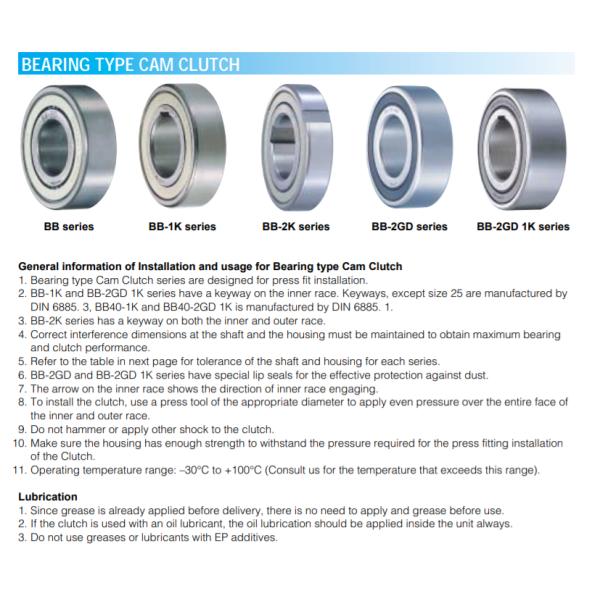 BEARING TYPE CAM CLUTCH

BB series

BB-1K series

BB-2K series

BB-2GD series

BB-2GD 1K series

General information of Installation and usage for Bearing type Cam Clutch
1. Bearing type Cam Clutch series are designed for press fit installation.
2. BB-1K and BB-2GD 1K series have a keyway on the inner race. Keyways, except size 25 are manufactured by DIN 6885. 3, BB40-1K and BB40-2GD 1K is manufactured by DIN 6885. 1.
3. BB-2K series has a keyway on both the inner and outer race.
4. Correct interference dimensions at the shaft and the housing must be maintained to obtain maximum bearing and clutch performance.
5. Refer to the table in next page for tolerance of the shaft and housing for each series.
6. BB-2GD and BB-2GD 1K series have special lip seals for the effective protection against dust.
7. The arrow on the inner race shows the direction of inner race engaging.
8. To install the clutch, use a press tool of the appropriate diameter to apply even pressure over the entire face of the inner and outer race.
9. Do not hammer or apply other shock to the clutch.
10. Make sure the housing has enough strength to withstand the pressure required for the press fitting installation of the Clutch.
11. Operating temperature range: –30°C to +100°C (Consult us for the temperature that exceeds this range).

Lubrication
1. Since grease is already applied before delivery, there is no need to apply and grease before use.
2. If the clutch is used with an oil lubricant, the oil lubrication should be applied inside the unit always.
3. Do not use greases or lubricants with EP additives.