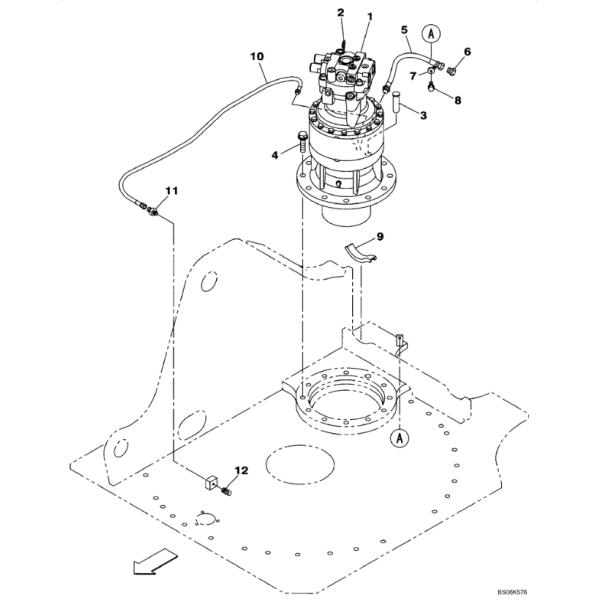 2
1
5
A
6
10
7
8
3
4
11
9
A
12
BS06K576