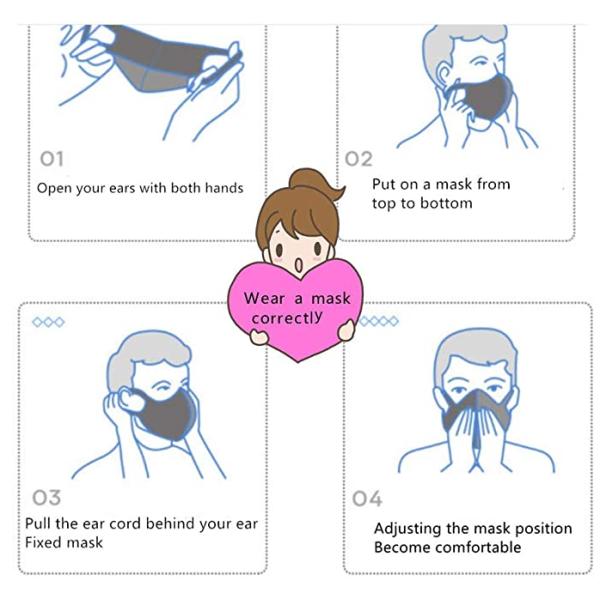 01

Open your ears with both hands

02

Put on a mask from top to bottom

Wear a mask correctly

03

Pull the ear cord behind your ear
Fixed mask

04

Adjusting the mask position
Become comfortable