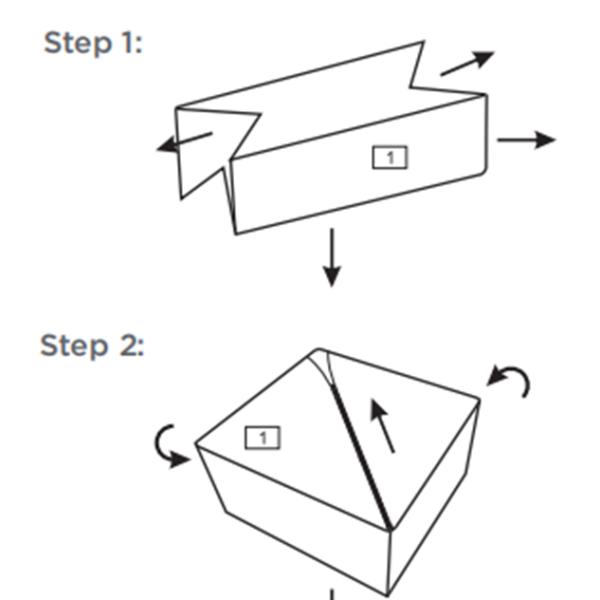 Step 1:

1

Step 2:

1