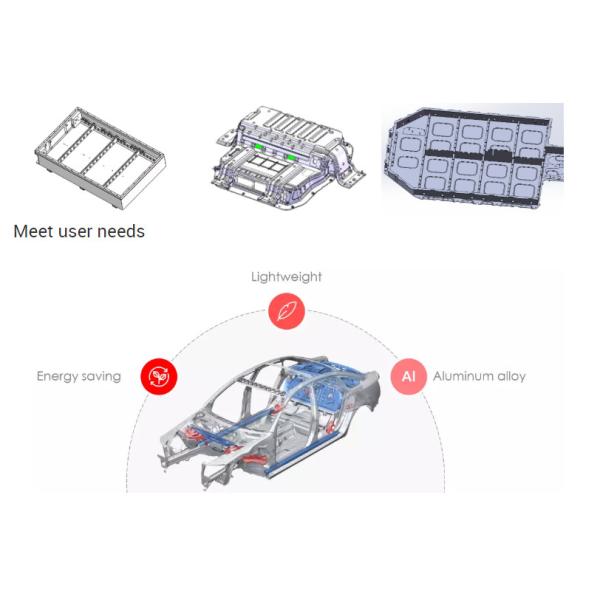 Meet user needs

Lightweight

Energy saving

Al

Aluminum alloy