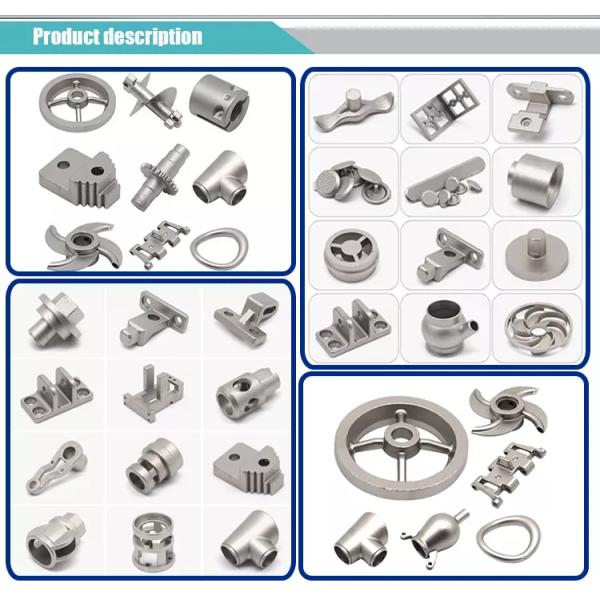 Product description