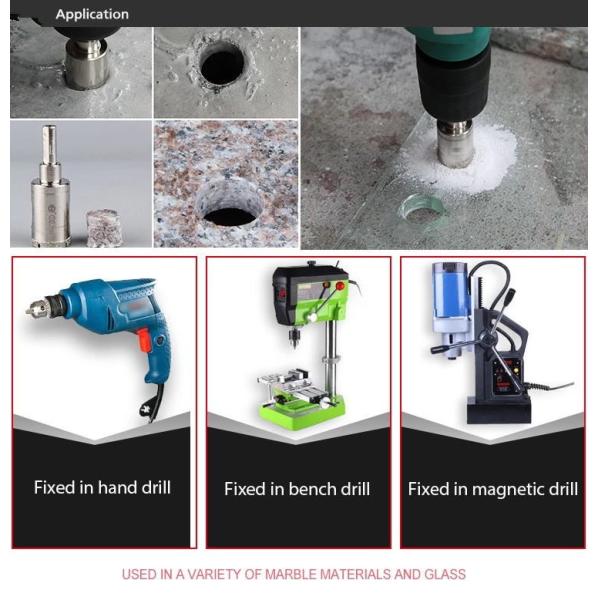 Application

Fixed in hand drill

Fixed in bench drill

Fixed in magnetic drill

USED IN A VARIETY OF MARBLE MATERIALS AND GLASS