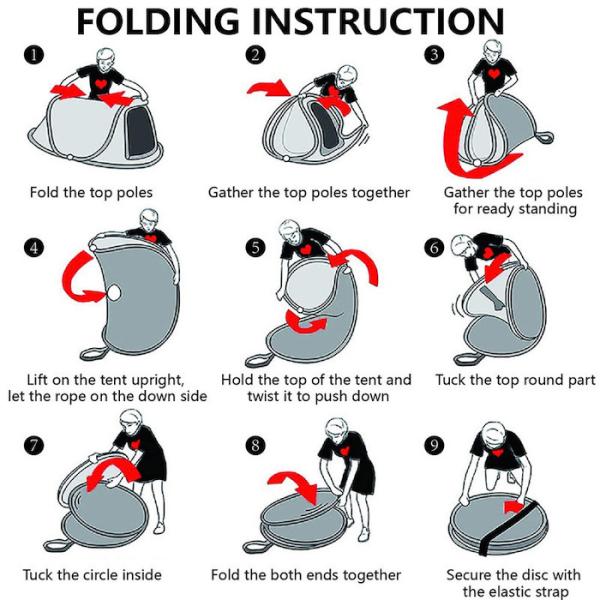 FOLDING INSTRUCTION

1
Fold the top poles

2
Gather the top poles together

3
Gather the top poles for ready standing

4
Lift on the tent upright, let the rope on the down side

5
Hold the top of the tent and twist it to push down

6
Tuck the top round part

7
Tuck the circle inside

8
Fold the both ends together

9
Secure the disc with the elastic strap