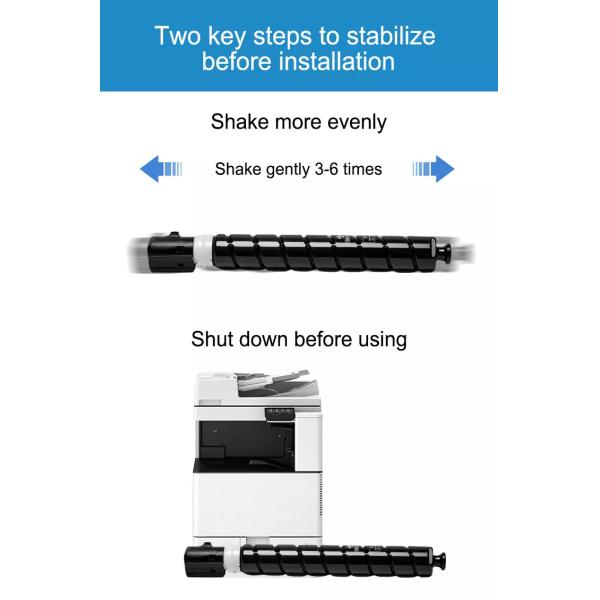 Two key steps to stabilize before installation

Shake more evenly

Shake gently 3-6 times

Shut down before using