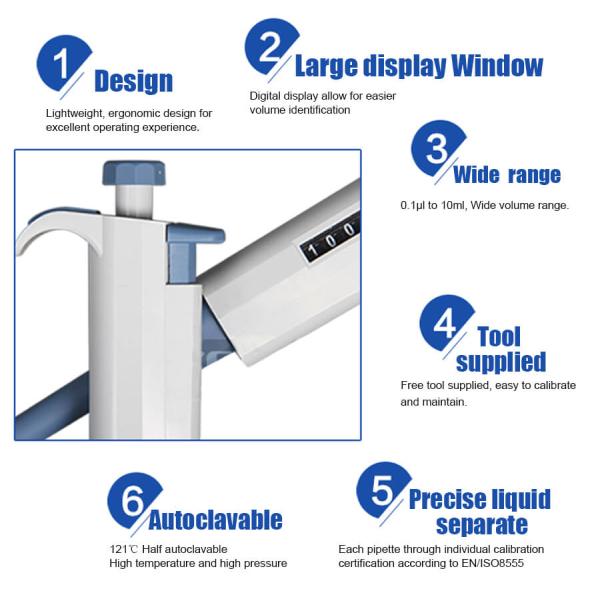 1 Design

Lightweight, ergonomic design for excellent operating experience.

2 Large display Window

Digital display allow for easier volume identification

3 Wide range

0.1μl to 10ml, Wide volume range.

1 0 0

4 Tool supplied

Free tool supplied, easy to calibrate and maintain.

6 Autoclavable

121℃ Half autoclavable
High temperature and high pressure

5 Precise liquid separate

Each pipette through individual calibration certification according to EN/ISO8555