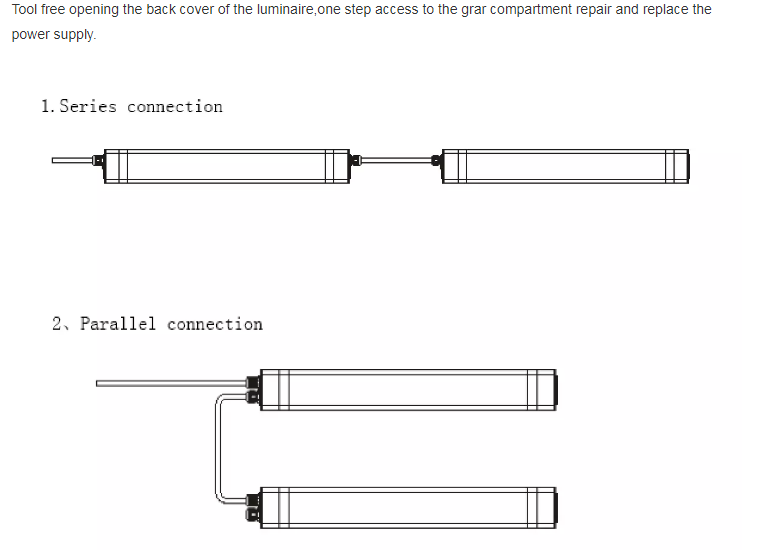 Tool free opening the back cover of the luminaire,one step access to the grar compartment repair and replace the power supply.

1. Series connection

2、Parallel connection