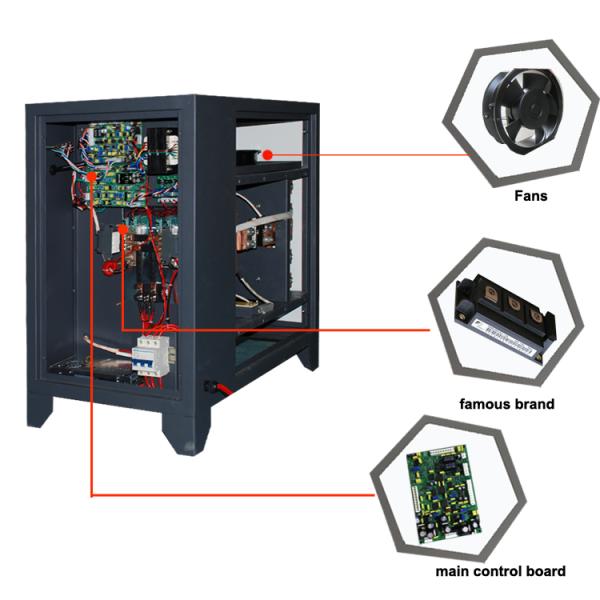 Fans

famous brand

main control board