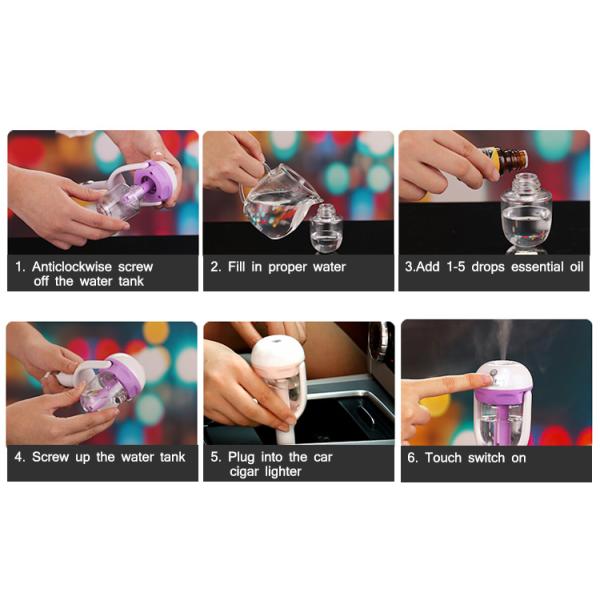 1. Anticlockwise screw off the water tank

2. Fill in proper water

3.Add 1-5 drops essential oil

4. Screw up the water tank

5. Plug into the car cigar lighter

6. Touch switch on