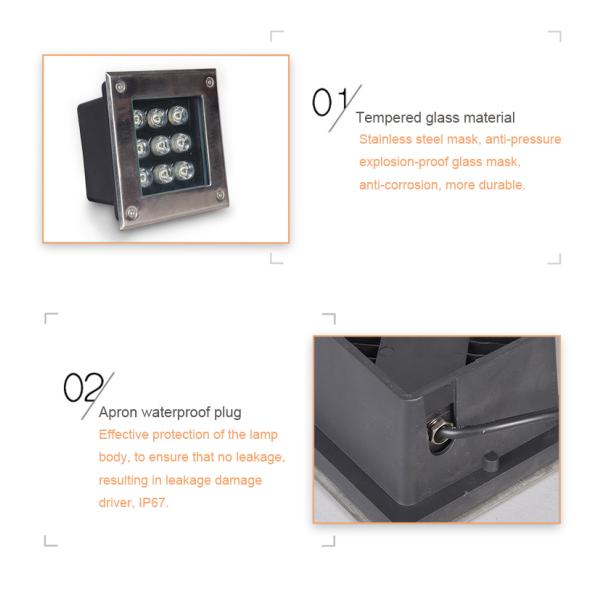 01

Tempered glass material

Stainless steel mask, anti-pressure explosion-proof glass mask, anti-corrosion, more durable.

02

Apron waterproof plug

Effective protection of the lamp body, to ensure that no leakage, resulting in leakage damage driver, IP67.