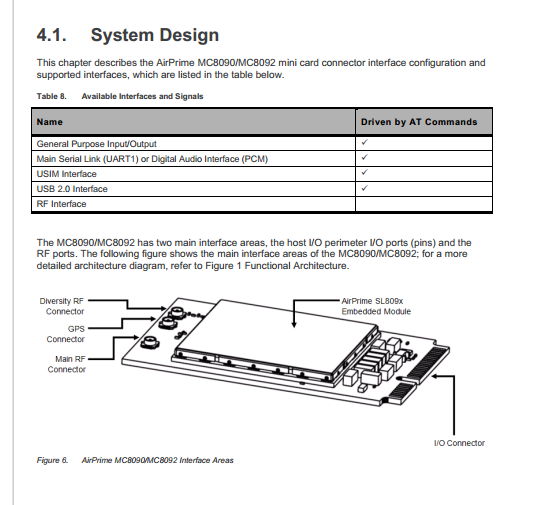 4.1. System Design

This chapter describes the AirPrime MC8090/MC8092 mini card connector interface configuration and supported interfaces, which are listed in the table below.

Table 8. Available Interfaces and Signals

| Name | Driven by AT Commands |
|---|---|
| General Purpose Input/Output | ✓ |
| Main Serial Link (UART1) or Digital Audio Interface (PCM) | ✓ |
| USIM Interface | ✓ |
| USB 2.0 Interface | ✓ |
| RF Interface | |

The MC8090/MC8092 has two main interface areas, the host I/O perimeter I/O ports (pins) and the RF ports. The following figure shows the main interface areas of the MC8090/MC8092; for a more detailed architecture diagram, refer to Figure 1 Functional Architecture.

Diversity RF Connector

GPS Connector

Main RF Connector

AirPrime SL809x Embedded Module

I/O Connector

Figure 6. AirPrime MC8090/MC8092 Interface Areas